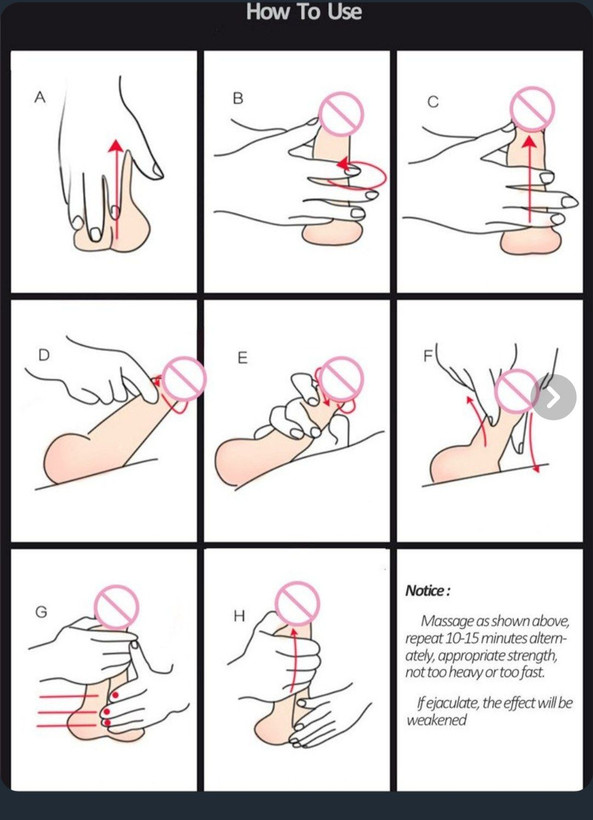 How To Use

A

B

C

D

E

F

G

H

Notice :

Massage as shown above, repeat 10-15 minutes alternately, appropriate strength, not too heavy or too fast.

If ejaculate, the effect will be weakened